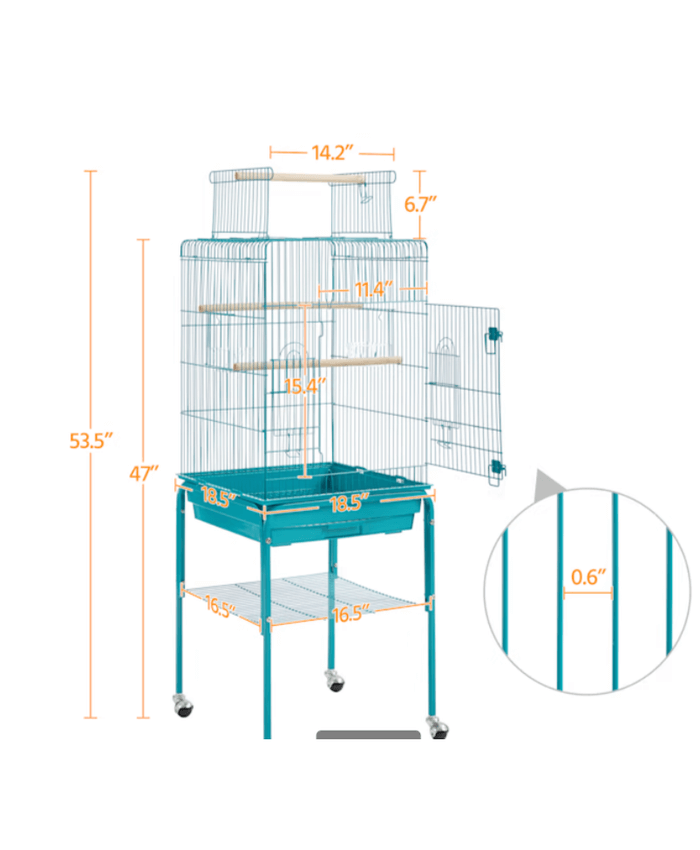 14.2″
6.7″
11.4″
15.4″
53.5″
47″
18.5″
18.5″
16.5″
16.5″
0.6″